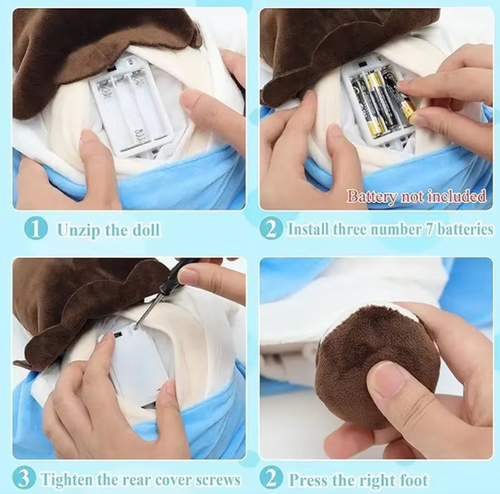 Battery not included

1 Unzip the doll

2 Install three number 7 batteries

3 Tighten the rear cover screws

2 Press the right foot